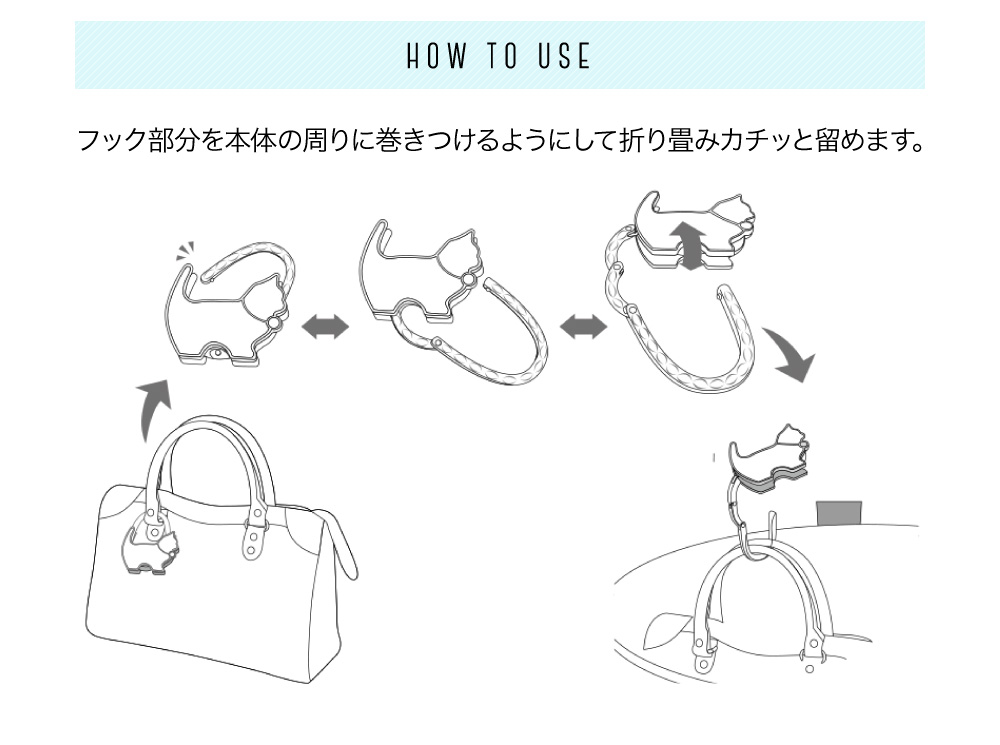 HOW TO USE

フック部分を本体の周りに巻きつけるようにして折り畳みカチッと留めます。