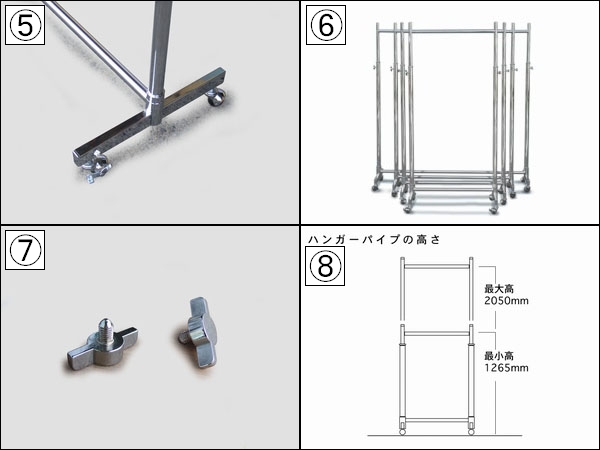 ⑤

⑥

⑦

ハンガーパイプの高さ

⑧

最大高
2050mm

最小高
1265mm