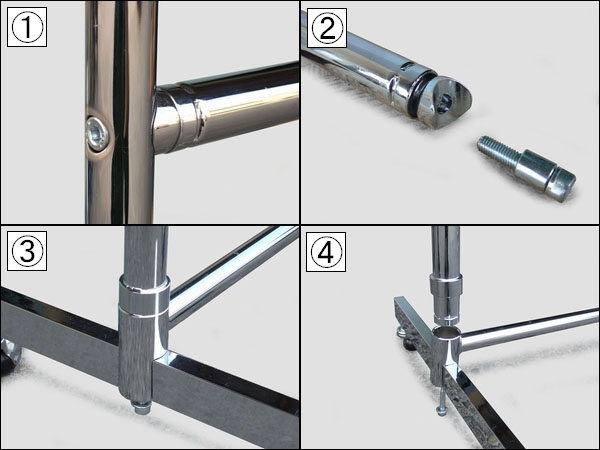 ①
②
③
④