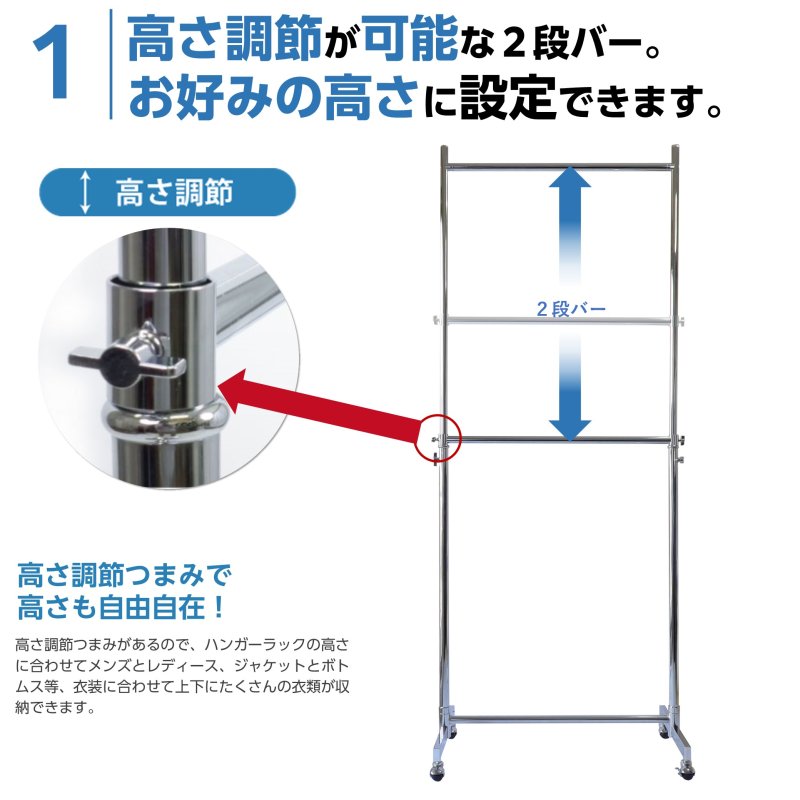 1

高さ調節が可能な２段バー。
お好みの高さに設定できます。

高さ調節

２段バー

高さ調節つまみで
高さも自由自在！

高さ調節つまみがあるので、ハンガーラックの高さに合わせてメンズとレディース、ジャケットとボトムス等、衣装に合わせて上下にたくさんの衣類が収納できます。