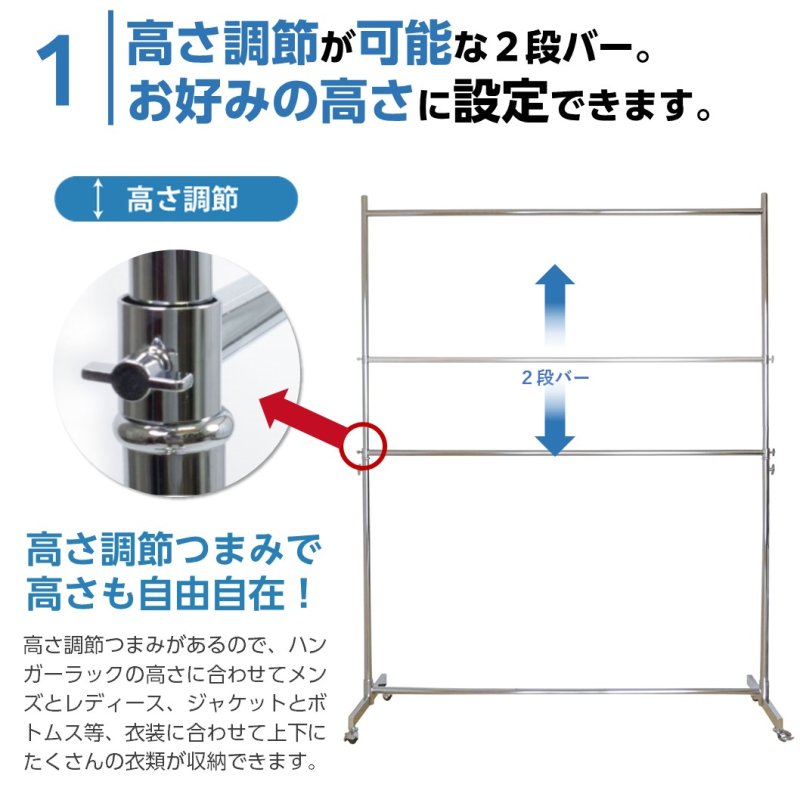 1

高さ調節が可能な２段バー。
お好みの高さに設定できます。

高さ調節

２段バー

高さ調節つまみで
高さも自由自在！

高さ調節つまみがあるので、ハンガーラックの高さに合わせてメンズとレディース、ジャケットとボトムス等、衣装に合わせて上下にたくさんの衣類が収納できます。