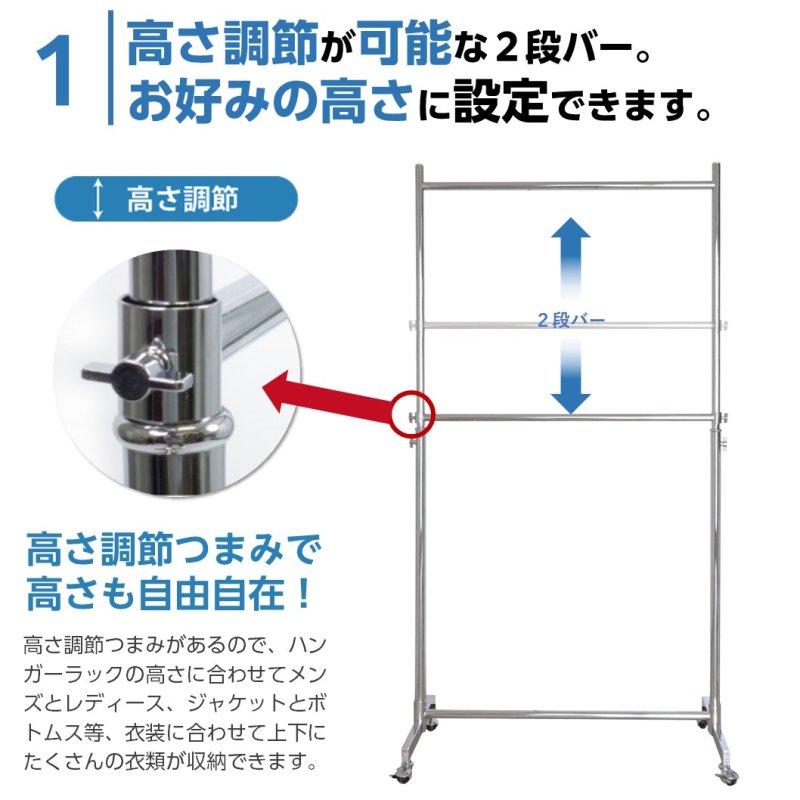 1

高さ調節が可能な２段バー。
お好みの高さに設定できます。

高さ調節

２段バー

高さ調節つまみで
高さも自由自在！

高さ調節つまみがあるので、ハンガーラックの高さに合わせてメンズとレディース、ジャケットとボトムス等、衣装に合わせて上下にたくさんの衣類が収納できます。