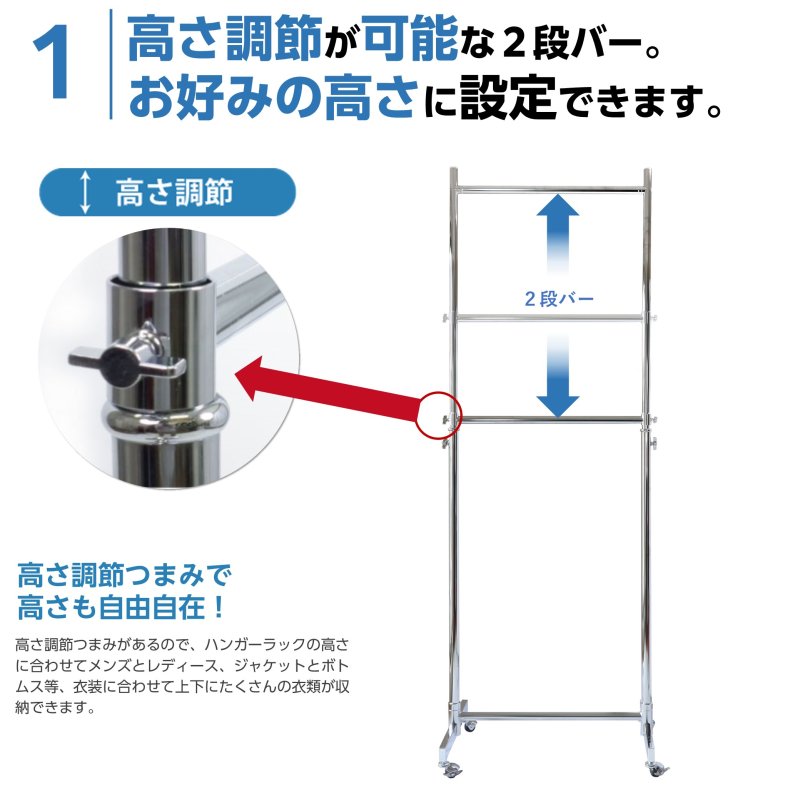 1

高さ調節が可能な２段バー。
お好みの高さに設定できます。

高さ調節

２段バー

高さ調節つまみで
高さも自由自在！

高さ調節つまみがあるので、ハンガーラックの高さに合わせてメンズとレディース、ジャケットとボトムス等、衣装に合わせて上下にたくさんの衣類が収納できます。