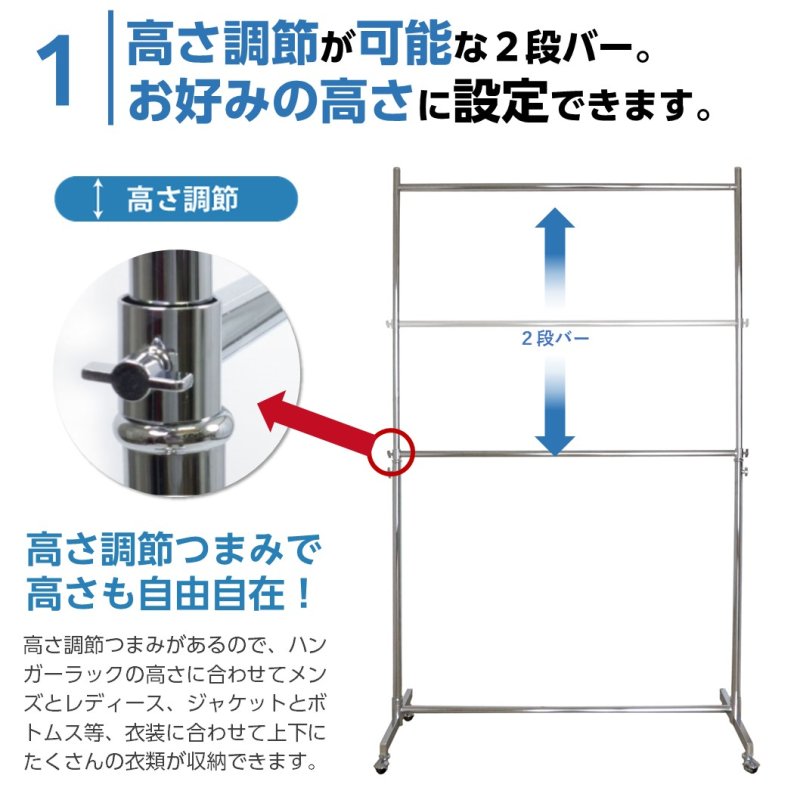 1 高さ調節が可能な２段バー。
お好みの高さに設定できます。

高さ調節

２段バー

高さ調節つまみで
高さも自由自在！

高さ調節つまみがあるので、ハンガーラックの高さに合わせてメンズとレディース、ジャケットとボトムス等、衣装に合わせて上下にたくさんの衣類が収納できます。